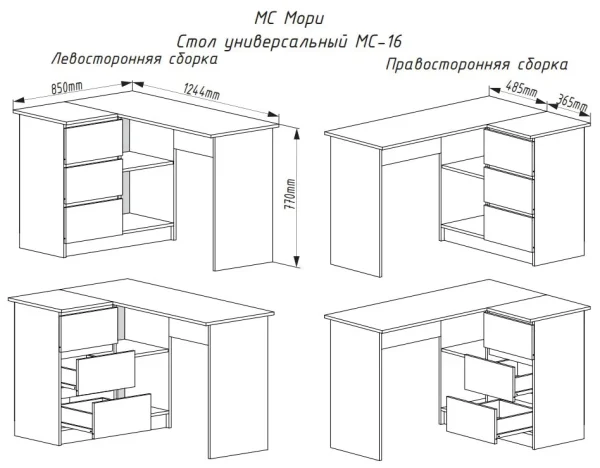 МС Мори

Стол универсальный МС-16

Левосторонняя сборка

Правосторонняя сборка

850mm

1244mm

770mm

485mm

365mm