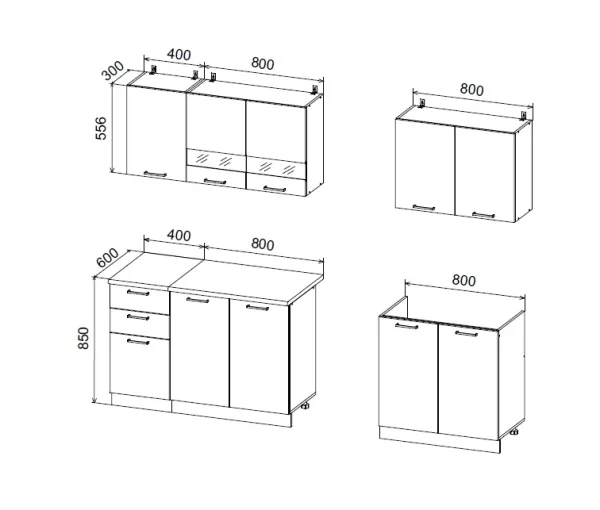 300
400
800
556
800
600
400
800
850
800