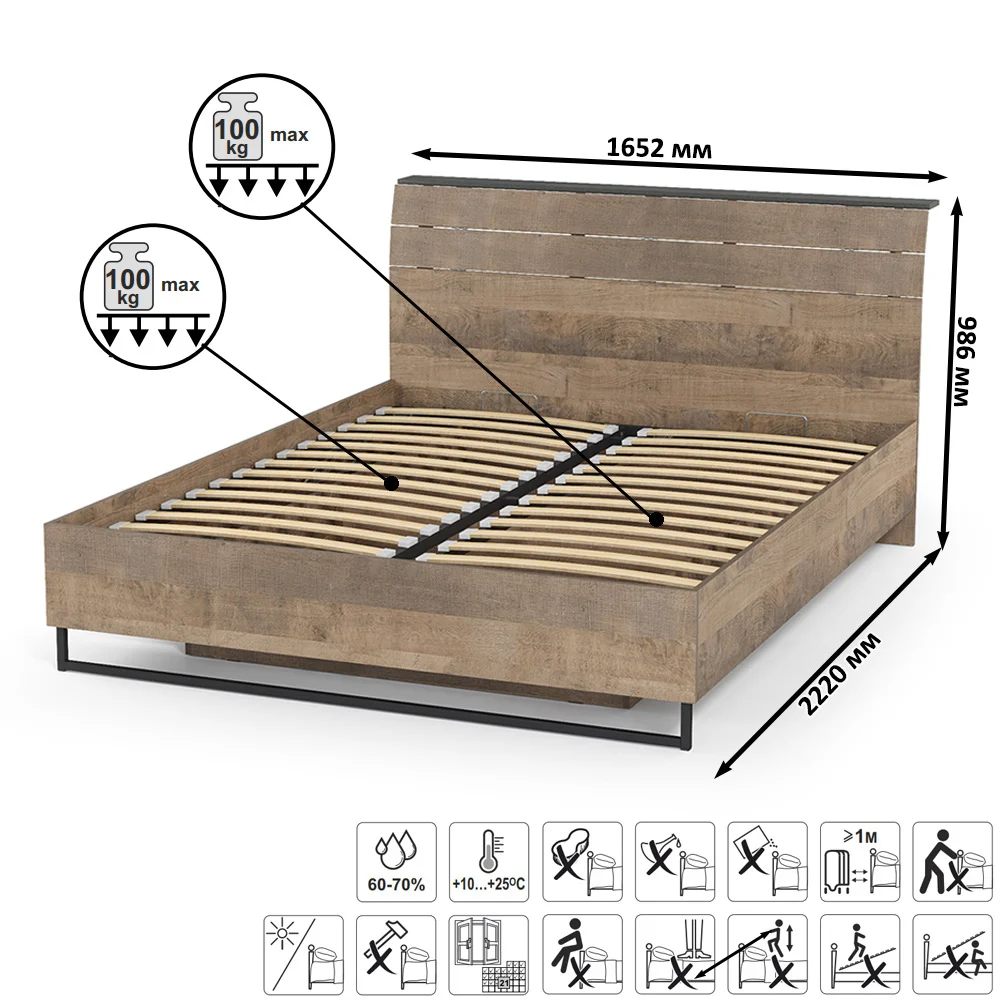 100 kg max

100 kg max

1652 мм

986 мм

2220 мм

60-70%

+10...+25°C

≥1м

21