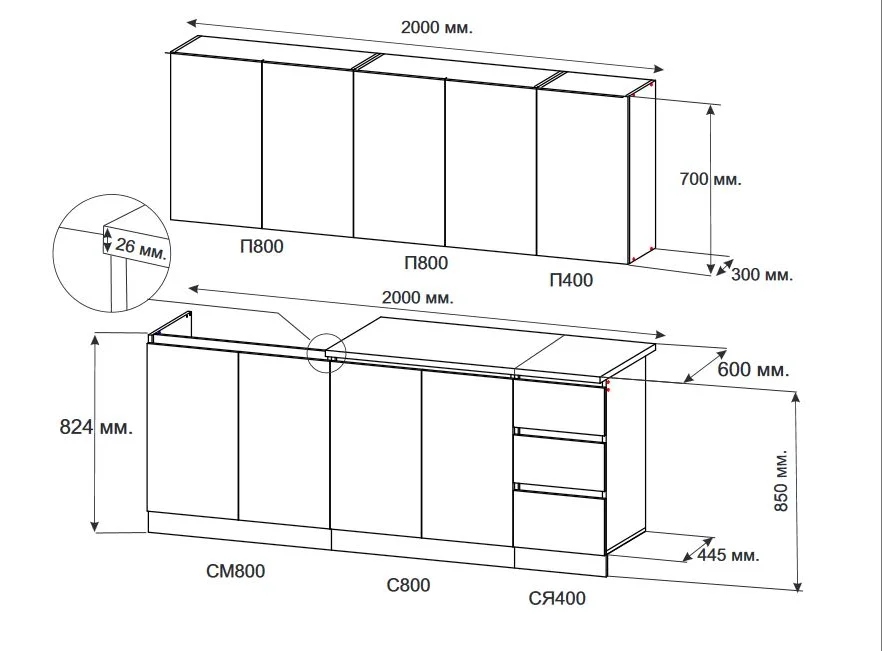 2000 мм.

700 мм.

300 мм.

П800

П800

П400

26 мм.

2000 мм.

600 мм.

824 мм.

850 мм.

445 мм.

СМ800

С800

СЯ400