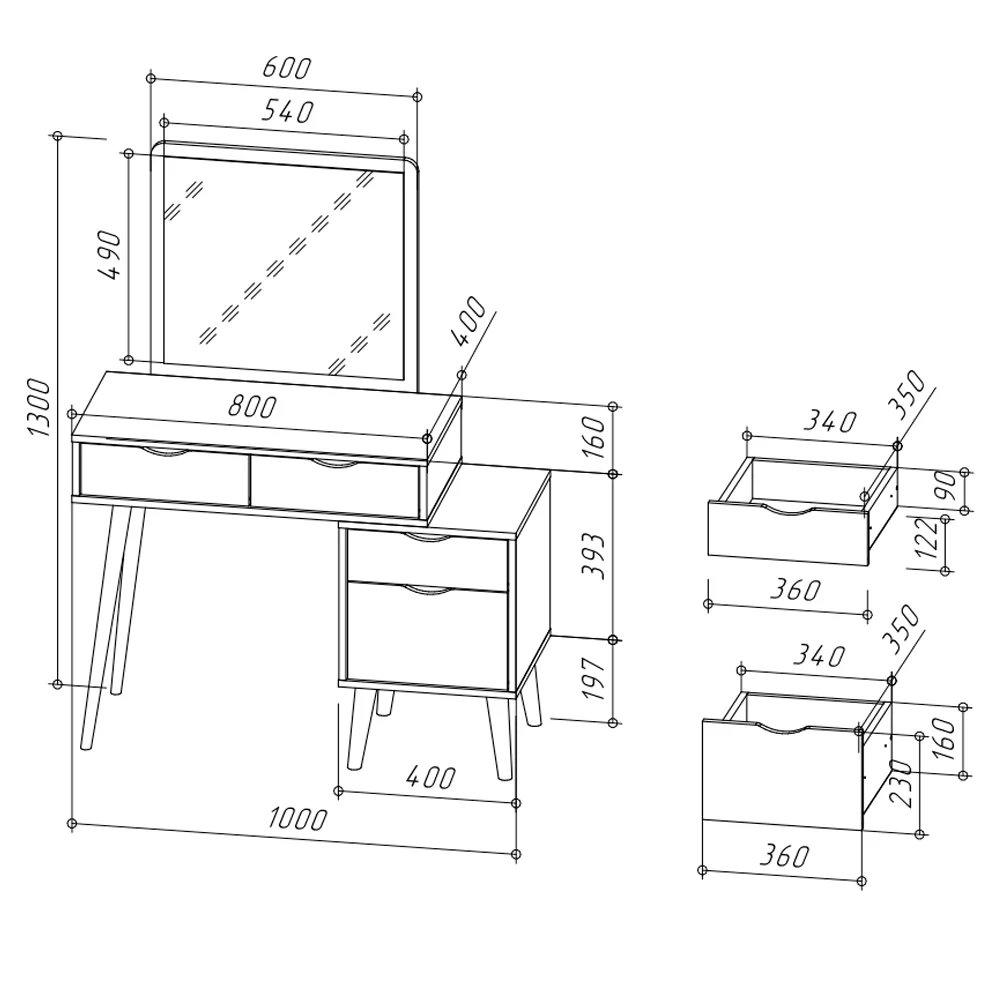 600
540
490
1300
400
800
160
393
197
400
1000
340
350
90
122
360
340
350
160
230
360